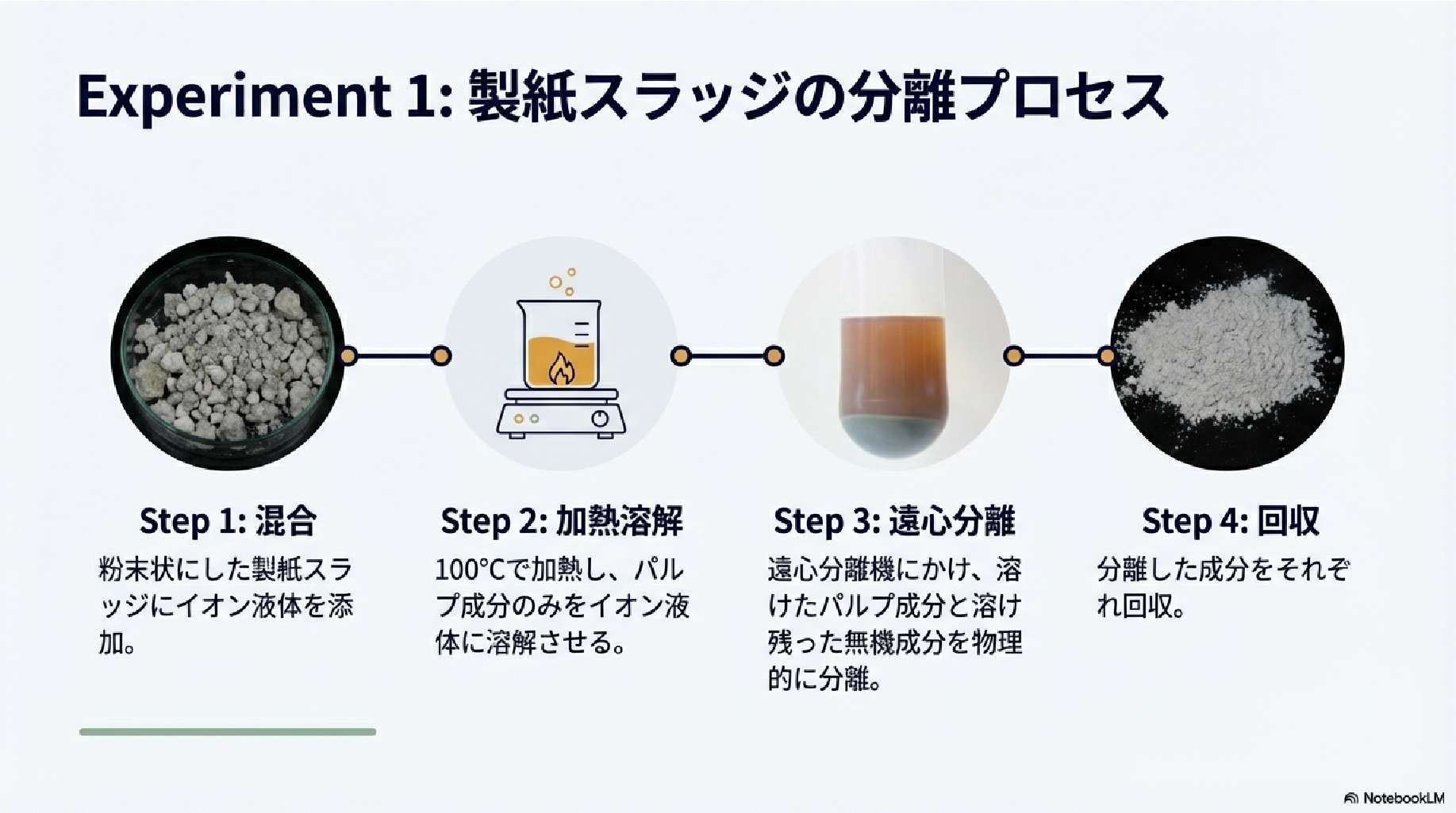 Experiment 1: 製紙スラッジの分離プロセス

Step 1: 混合
粉末状にした製紙スラッジにイオン液体を添加。

Step 2: 加熱溶解
100°Cで加熱し、パルプ成分のみをイオン液体に溶解させる。

Step 3: 遠心分離
遠心分離機にかけ、溶けたパルプ成分と溶け残った無機成分を物理的に分離。

Step 4: 回収
分離した成分をそれぞれ回収。

NotebookLM