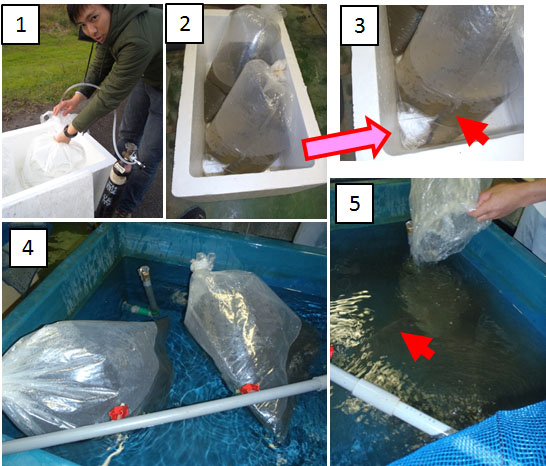 1

2

3

4

5